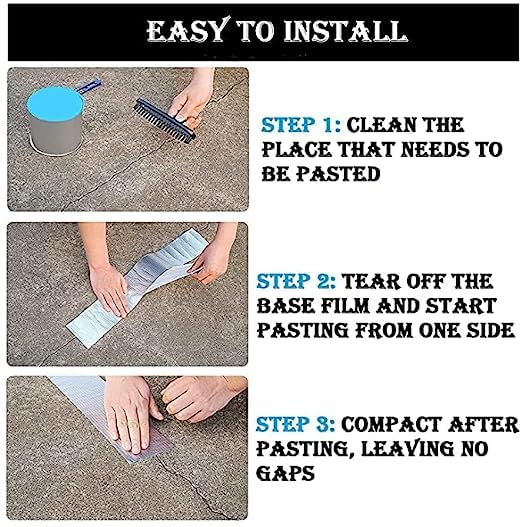 EASY TO INSTALL

STEP 1: CLEAN THE PLACE THAT NEEDS TO BE PASTED

STEP 2: TEAR OFF THE BASE FILM AND START PASTING FROM ONE SIDE

STEP 3: COMPACT AFTER PASTING, LEAVING NO GAPS